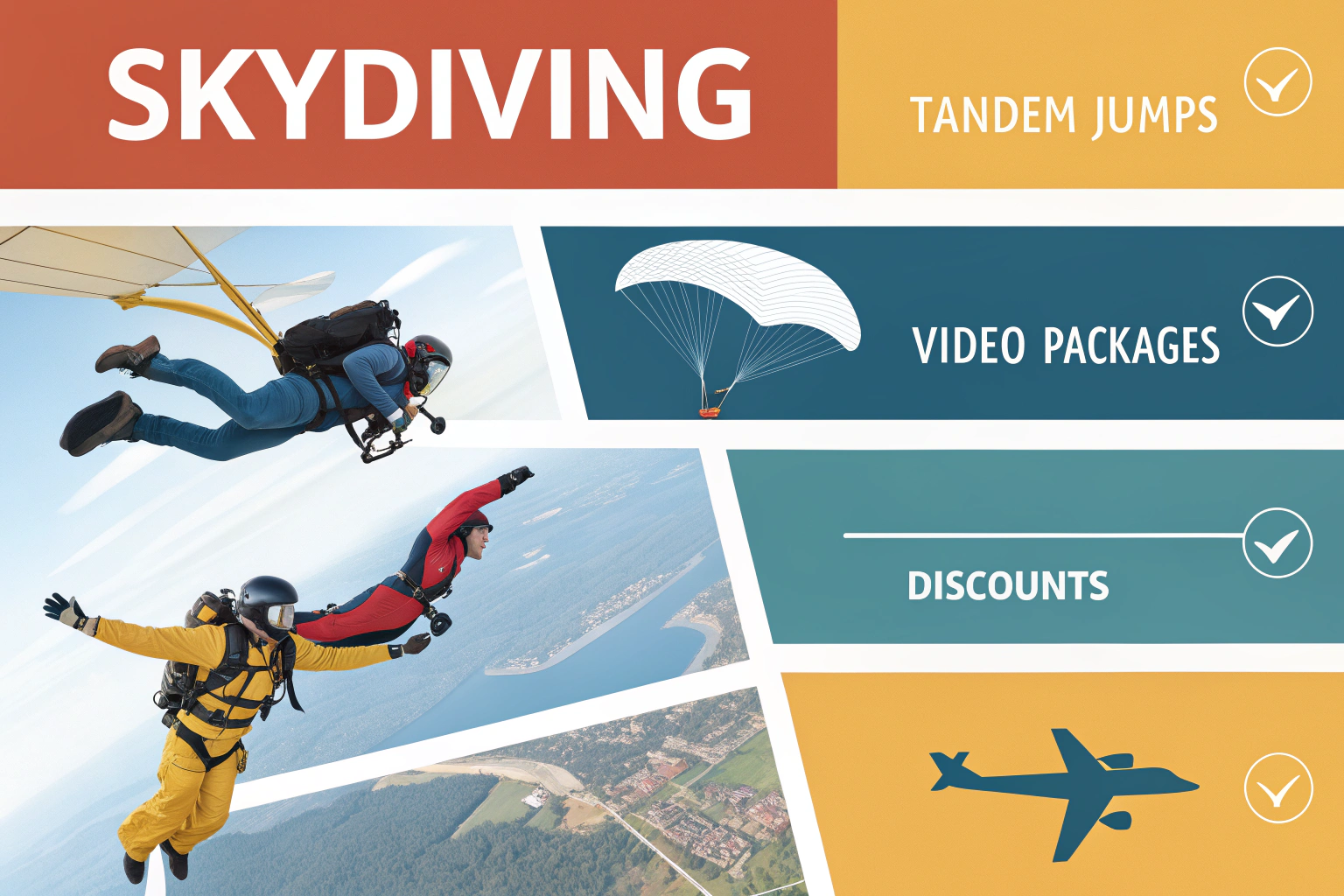 SKYDIVING

TANDEM JUMPS

VIDEO PACKAGES

DISCOUNTS